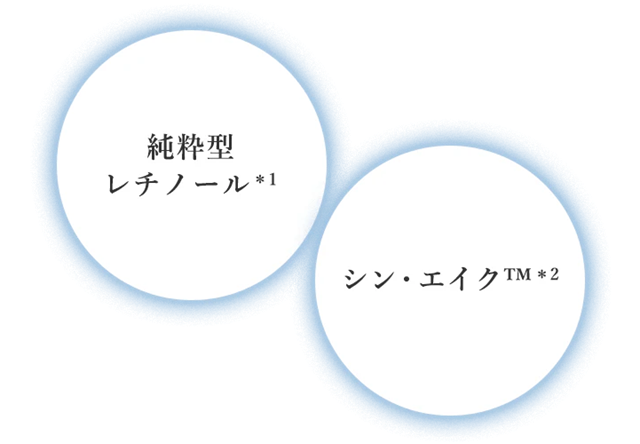 純粋型
レチノール$^{*1}$

シン・エイク™$^{*2}$